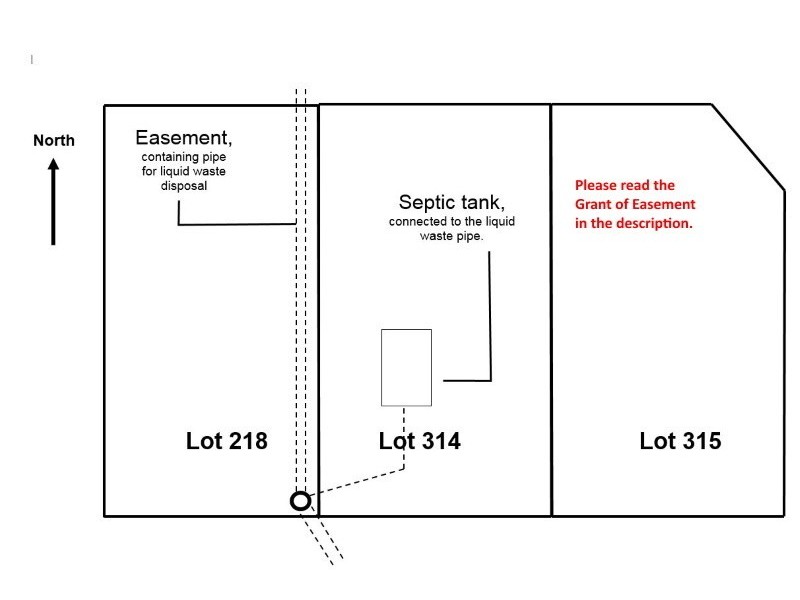 North

Easement, containing pipe for liquid waste disposal

Septic tank, connected to the liquid waste pipe.

Please read the Grant of Easement in the description.

Lot 218

Lot 314

Lot 315