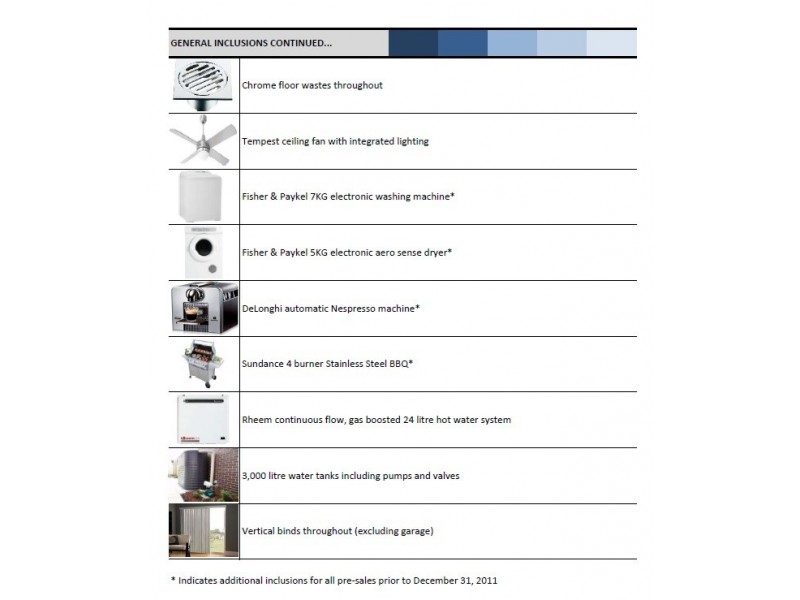 GENERAL INCLUSIONS CONTINUED...

Chrome floor wastes throughout

Tempest ceiling fan with integrated lighting

Fisher & Paykel 7KG electronic washing machine*

Fisher & Paykel 5KG electronic aero sense dryer*

DeLonghi automatic Nespresso machine*

Sundance 4 burner Stainless Steel BBQ*

Rheem continuous flow, gas boosted 24 litre hot water system

3,000 litre water tanks including pumps and valves

Vertical binds throughout (excluding garage)

* Indicates additional inclusions for all pre-sales prior to December 31, 2011