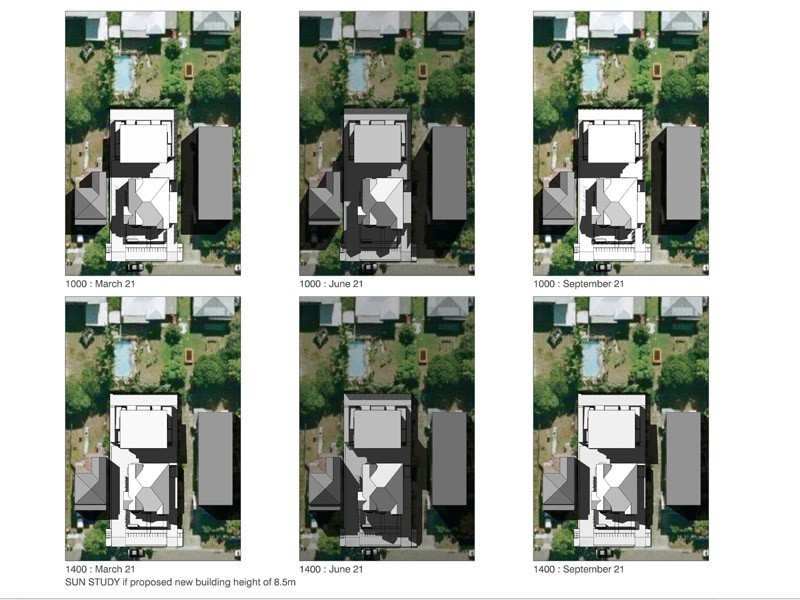 1000 : March 21

1000 : June 21

1000 : September 21

1400 : March 21

1400 : June 21

1400 : September 21

SUN STUDY if proposed new building height of 8.5m