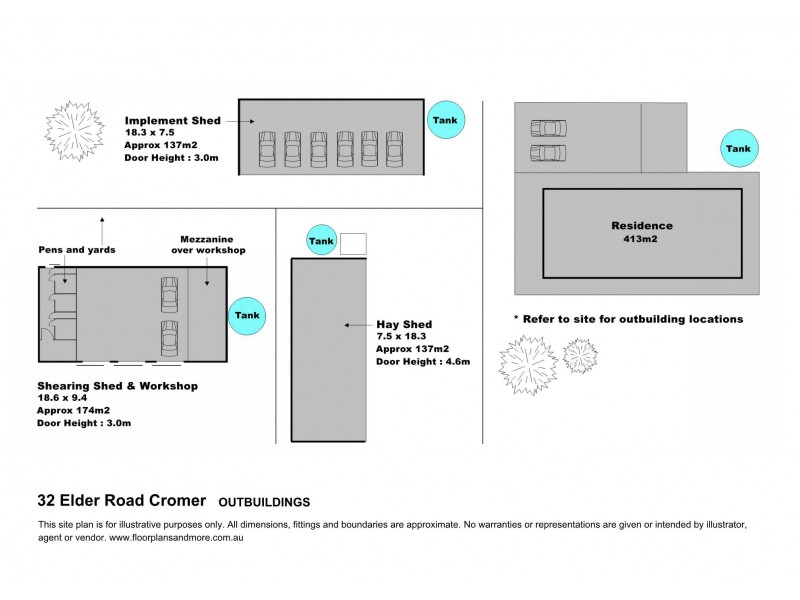 Implement Shed
18.3 x 7.5
Approx 137m2
Door Height : 3.0m

Tank

Tank

Residence
413m2

Pens and yards

Mezzanine over workshop

Tank

Tank

Hay Shed
7.5 x 18.3
Approx 137m2
Door Height : 4.6m

* Refer to site for outbuilding locations

Shearing Shed & Workshop
18.6 x 9.4
Approx 174m2
Door Height : 3.0m

32 Elder Road Cromer OUTBUILDINGS

This site plan is for illustrative purposes only. All dimensions, fittings and boundaries are approximate. No warranties or representations are given or intended by illustrator, agent or vendor. www.floorplansandmore.com.au